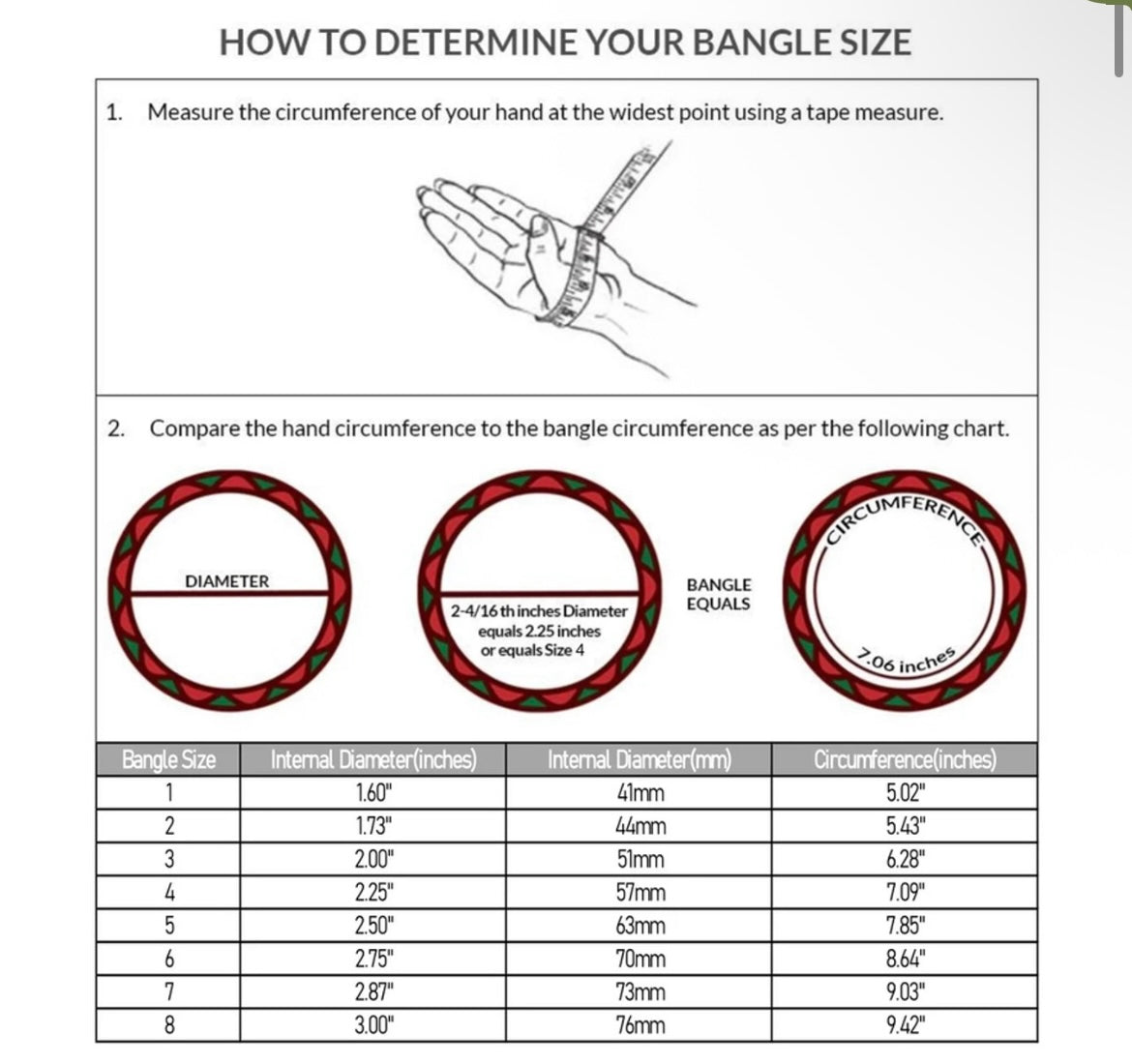 HOW TO DETERMINE YOUR BANGLE SIZE

1. Measure the circumference of your hand at the widest point using a tape measure.

2. Compare the hand circumference to the bangle circumference as per the following chart.

DIAMETER

2-4/16 th inches Diameter equals 2.25 inches or equals Size 4

BANGLE EQUALS

CIRCUMFERENCE

7.06 inches

| Bangle Size | Internal Diameter(inches) | Internal Diameter(mm) | Circumference(inches) |
|---|---|---|---|
| 1 | 1.60" | 41mm | 5.02" |
| 2 | 1.73" | 44mm | 5.43" |
| 3 | 2.00" | 51mm | 6.28" |
| 4 | 2.25" | 57mm | 7.09" |
| 5 | 2.50" | 63mm | 7.85" |
| 6 | 2.75" | 70mm | 8.64" |
| 7 | 2.87" | 73mm | 9.03" |
| 8 | 3.00" | 76mm | 9.42" |